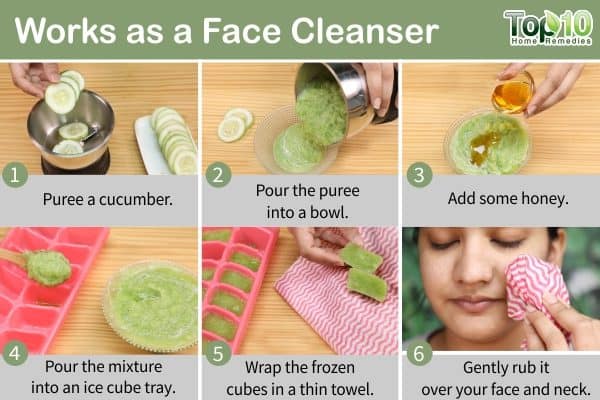 Works as a Face Cleanser

Top 10 Home Remedies

1
Puree a cucumber.

2
Pour the puree into a bowl.

3
Add some honey.

4
Pour the mixture into an ice cube tray.

5
Wrap the frozen cubes in a thin towel.

6
Gently rub it over your face and neck.