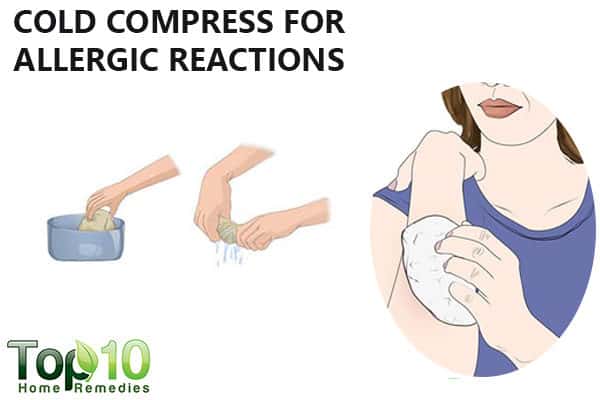 COLD COMPRESS FOR ALLERGIC REACTIONS

Top 10
Home Remedies