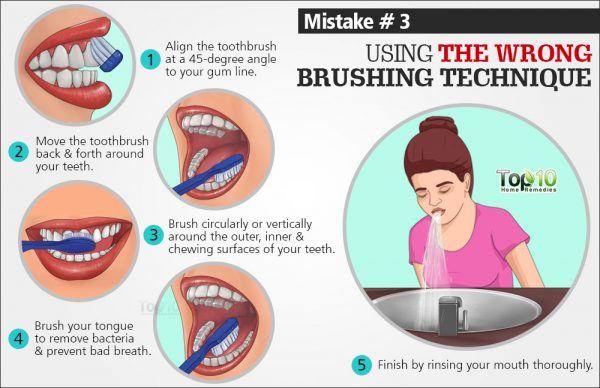 Mistake # 3

USING THE WRONG BRUSHING TECHNIQUE

1 Align the toothbrush at a 45-degree angle to your gum line.

2 Move the toothbrush back & forth around your teeth.

3 Brush circularly or vertically around the outer, inner & chewing surfaces of your teeth.

4 Brush your tongue to remove bacteria & prevent bad breath.

Top10 Home Remedies

5 Finish by rinsing your mouth thoroughly.