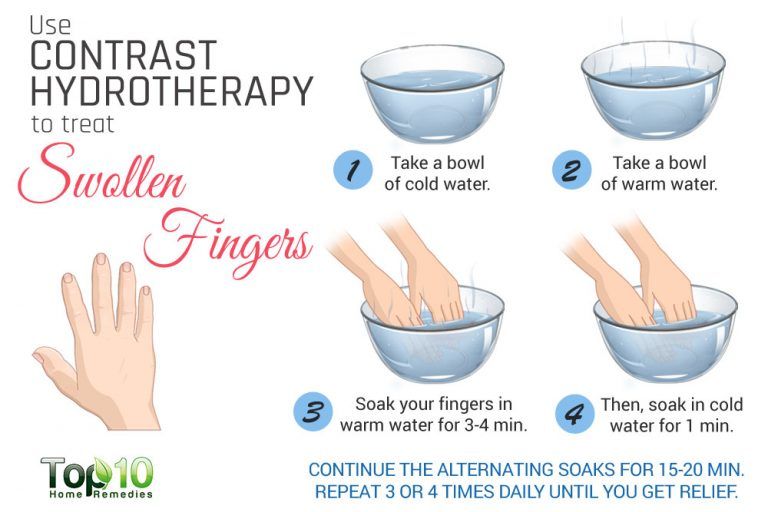 Use
CONTRAST
HYDROTHERAPY
to treat
Swollen
Fingers

1 Take a bowl of cold water.

2 Take a bowl of warm water.

3 Soak your fingers in warm water for 3-4 min.

4 Then, soak in cold water for 1 min.

Top 10
Home Remedies

CONTINUE THE ALTERNATING SOAKS FOR 15-20 MIN.
REPEAT 3 OR 4 TIMES DAILY UNTIL YOU GET RELIEF.